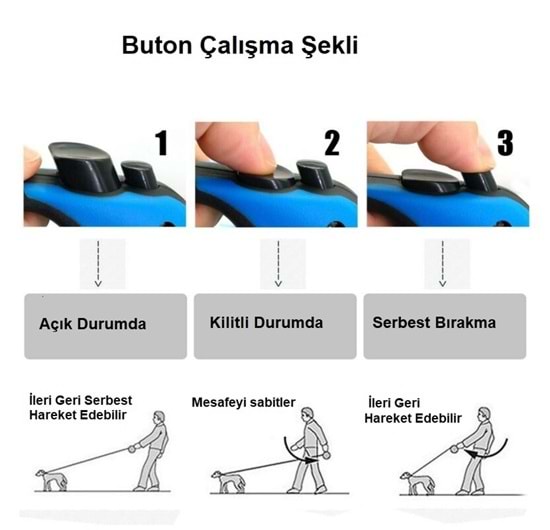 Buton Çalışma Şekli

1

2

3

Açık Durumda

Kilitli Durumda

Serbest Bırakma

İleri Geri Serbest Hareket Edebilir

Mesafeyi sabitler

İleri Geri Hareket Edebilir